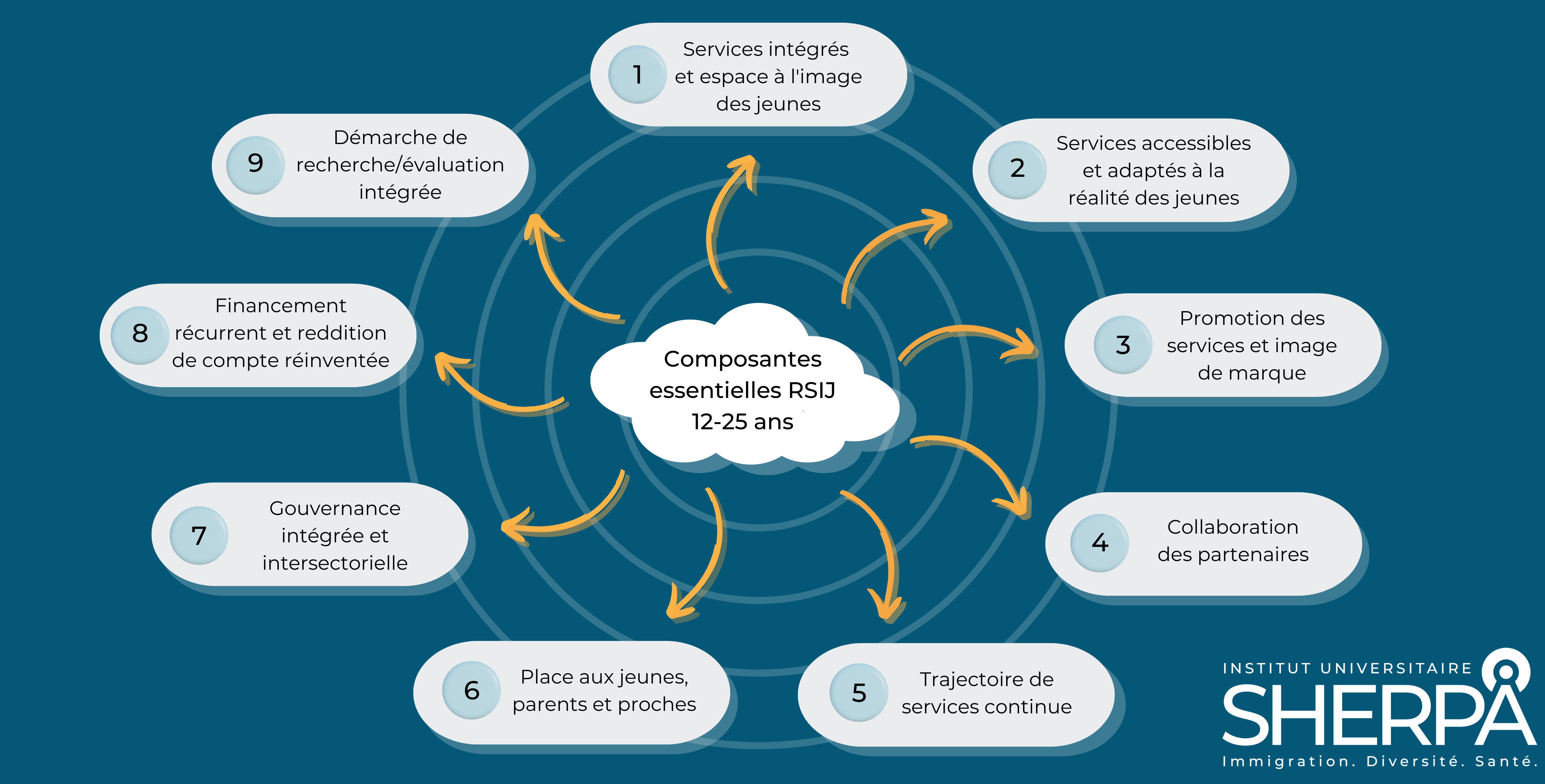 Composantes essentielles RSIJ 12-25 ans

1 Services intégrés et espace à l'image des jeunes

2 Services accessibles et adaptés à la réalité des jeunes

3 Promotion des services et image de marque

4 Collaboration des partenaires

5 Trajectoire de services continue

6 Place aux jeunes, parents et proches

7 Gouvernance intégrée et intersectorielle

8 Financement récurrent et reddition de compte réinventée

9 Démarche de recherche/évaluation intégrée

INSTITUT UNIVERSITAIRE
SHERPA
Immigration. Diversité. Santé.